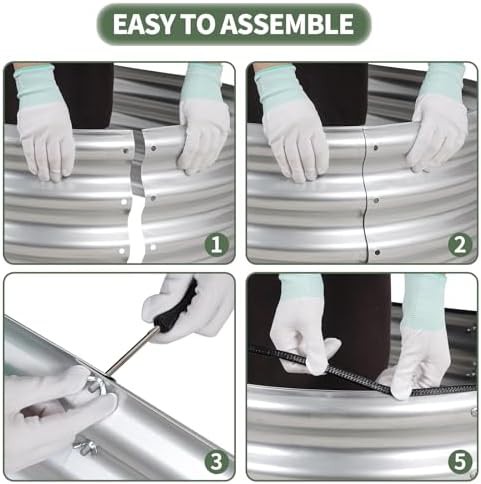 EASY TO ASSEMBLE

1

2

3

5