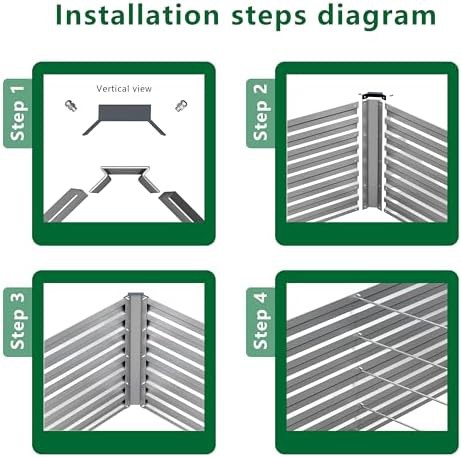 Installation steps diagram

Step 1

Vertical view

Step 2

Step 3

Step 4